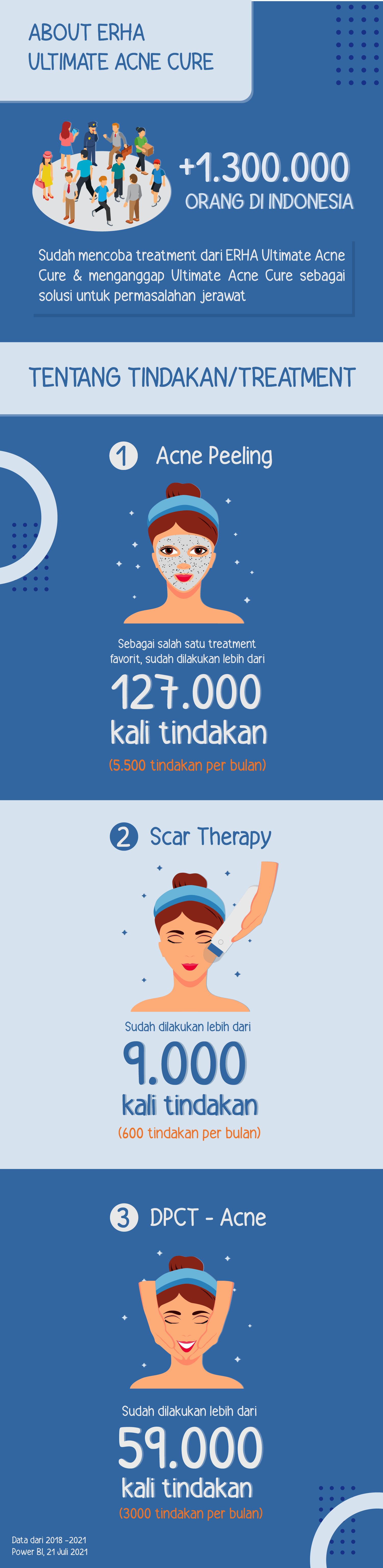 ABOUT ERHA
ULTIMATE ACNE CURE

+1.300.000
ORANG DI INDONESIA

Sudah mencoba treatment dari ERHA Ultimate Acne Cure & menganggap Ultimate Acne Cure sebagai solusi untuk permasalahan jerawat

TENTANG TINDAKAN/TREATMENT

1 Acne Peeling

Sebagai salah satu treatment favorit, sudah dilakukan lebih dari

127.000
kali tindakan
(5.500 tindakan per bulan)

2 Scar Therapy

Sudah dilakukan lebih dari

9.000
kali tindakan
(600 tindakan per bulan)

3 DPCT - Acne

Sudah dilakukan lebih dari

59.000
kali tindakan
(3000 tindakan per bulan)

Data dari 2018 -2021
Power BI, 21 Juli 2021